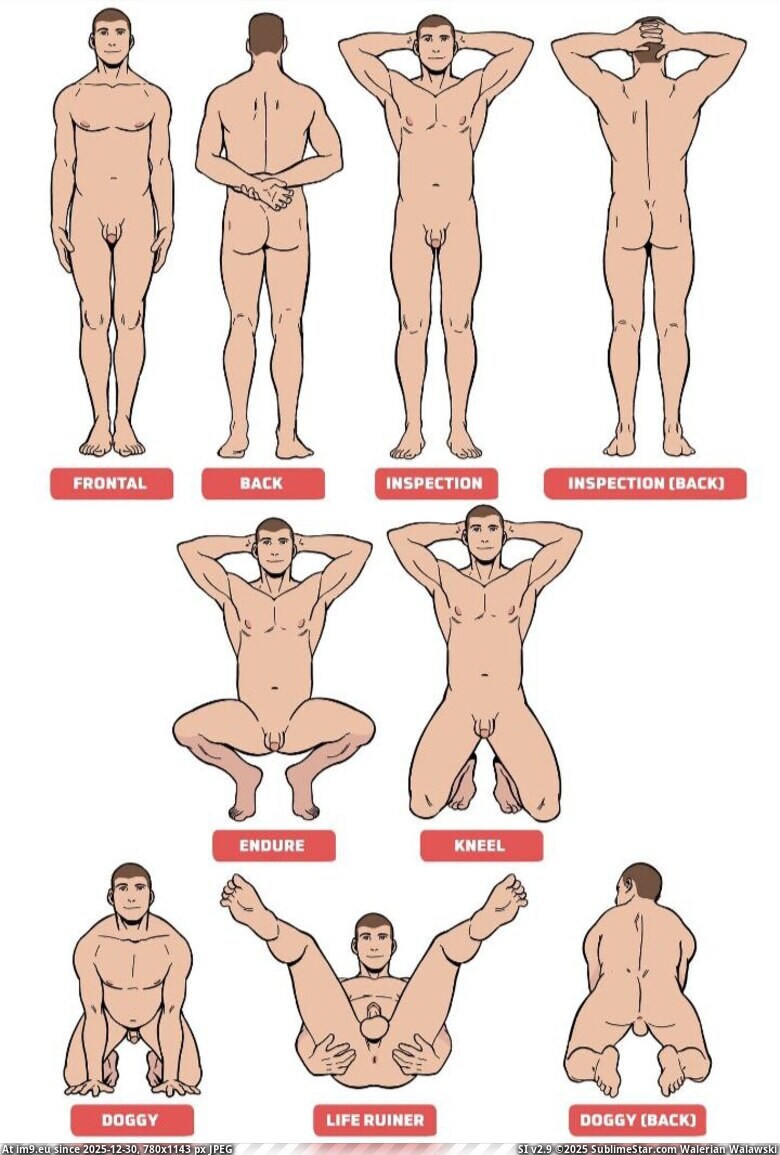 FRONTAL

BACK

INSPECTION

INSPECTION (BACK)

ENDURE

KNEEL

DOGGY

LIFE RUINER

DOGGY (BACK)

At im9.eu since 2025-12-30, 780x1143 px JPEG

SI v2.9 ©2025 SublimeStar.com Walerian Walawski