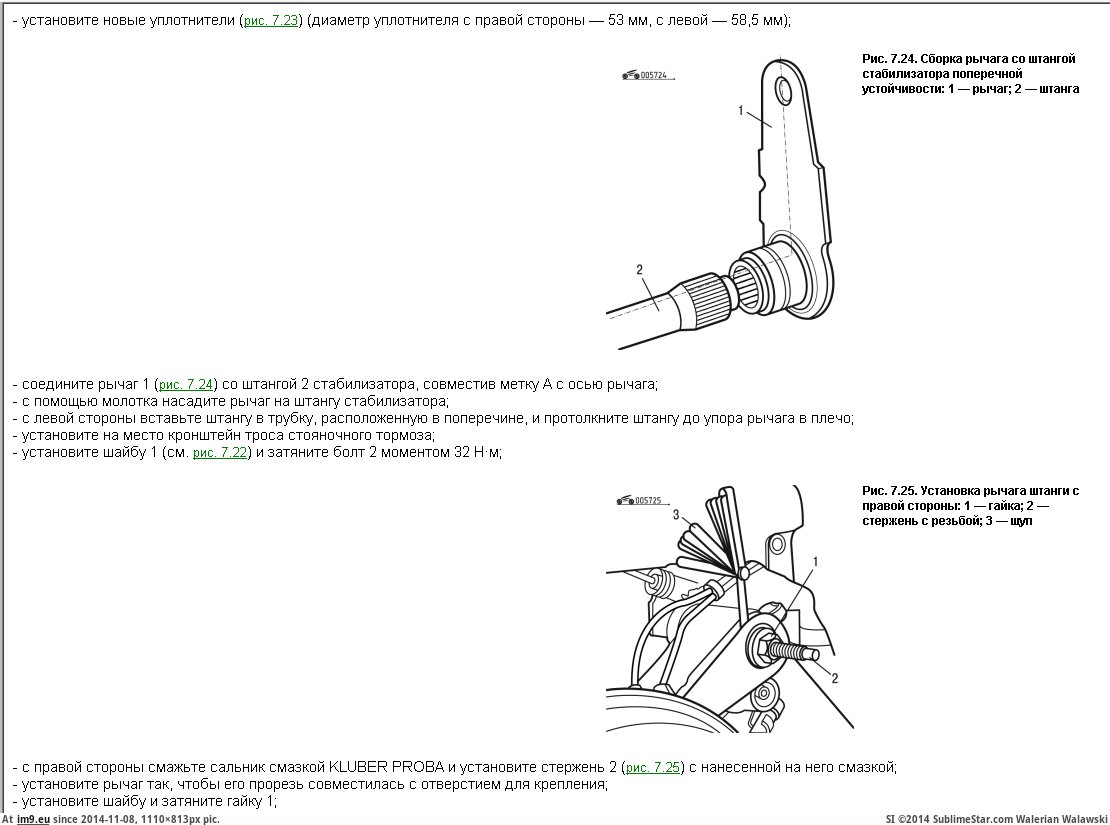 - установите новые уплотнители (рис. 7.23) (диаметр уплотнителя с правой стороны — 53 мм, с левой — 58,5 мм);

005724

1

2

Рис. 7.24. Сборка рычага со штангой стабилизатора поперечной устойчивости: 1 — рычаг; 2 — штанга

- соедините рычаг 1 (рис. 7.24) со штангой 2 стабилизатора, совместив метку А с осью рычага;
- с помощью молотка насадите рычаг на штангу стабилизатора;
- с левой стороны вставьте штангу в трубку, расположенную в поперечине, и протолкните штангу до упора рычага в плечо;
- установите на место кронштейн троса стояночного тормоза;
- установите шайбу 1 (см. рис. 7.22) и затяните болт 2 моментом 32 Н·м;

005725

3

1

2

Рис. 7.25. Установка рычага штанги с правой стороны: 1 — гайка; 2 — стержень с резьбой; 3 — щуп

- с правой стороны смажьте сальник смазкой KLUBER PROBA и установите стержень 2 (рис. 7.25) с нанесенной на него смазкой;
- установите рычаг так, чтобы его прорезь совместилась с отверстием для крепления;
- установите шайбу и затяните гайку 1;

At im9.eu since 2014-11-08, 1110×813px pic.

SI ©2014 SublimeStar.com Walerian Walawski