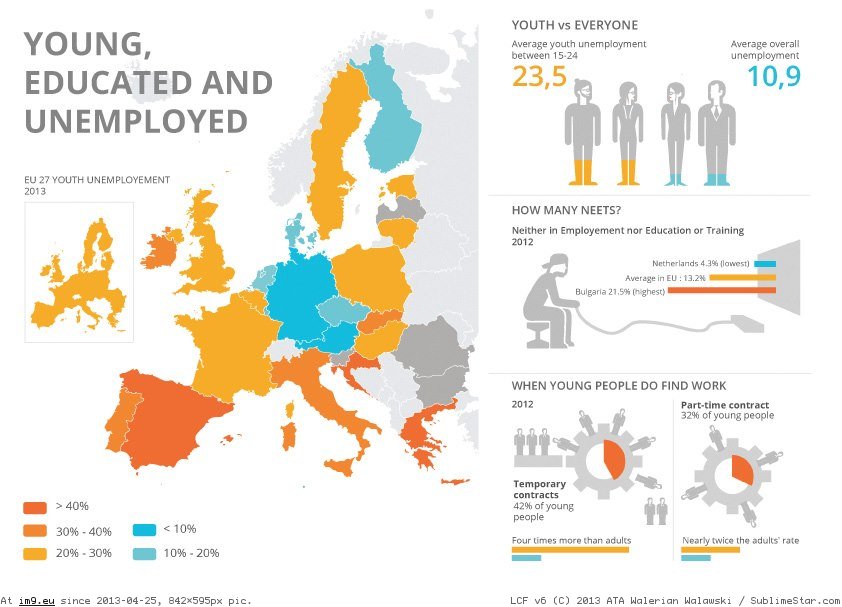 YOUNG, EDUCATED AND UNEMPLOYED

EU 27 YOUTH UNEMPLOYEMENT 2013

> 40%
30% - 40%
20% - 30%
< 10%
10% - 20%

YOUTH vs EVERYONE

Average youth unemployment between 15-24
23,5

Average overall unemployment
10,9

HOW MANY NEETS?

Neither in Employement nor Education or Training 2012

Netherlands 4.3% (lowest)
Average in EU : 13.2%
Bulgaria 21.5% (highest)

WHEN YOUNG PEOPLE DO FIND WORK

2012

Temporary contracts
42% of young people

Four times more than adults

Part-time contract
32% of young people

Nearly twice the adults' rate

At im9.eu since 2013-04-25, 842×595px pic.
LCF v6 (C) 2013 ATA Walerian Walawski / SublimeStar.com